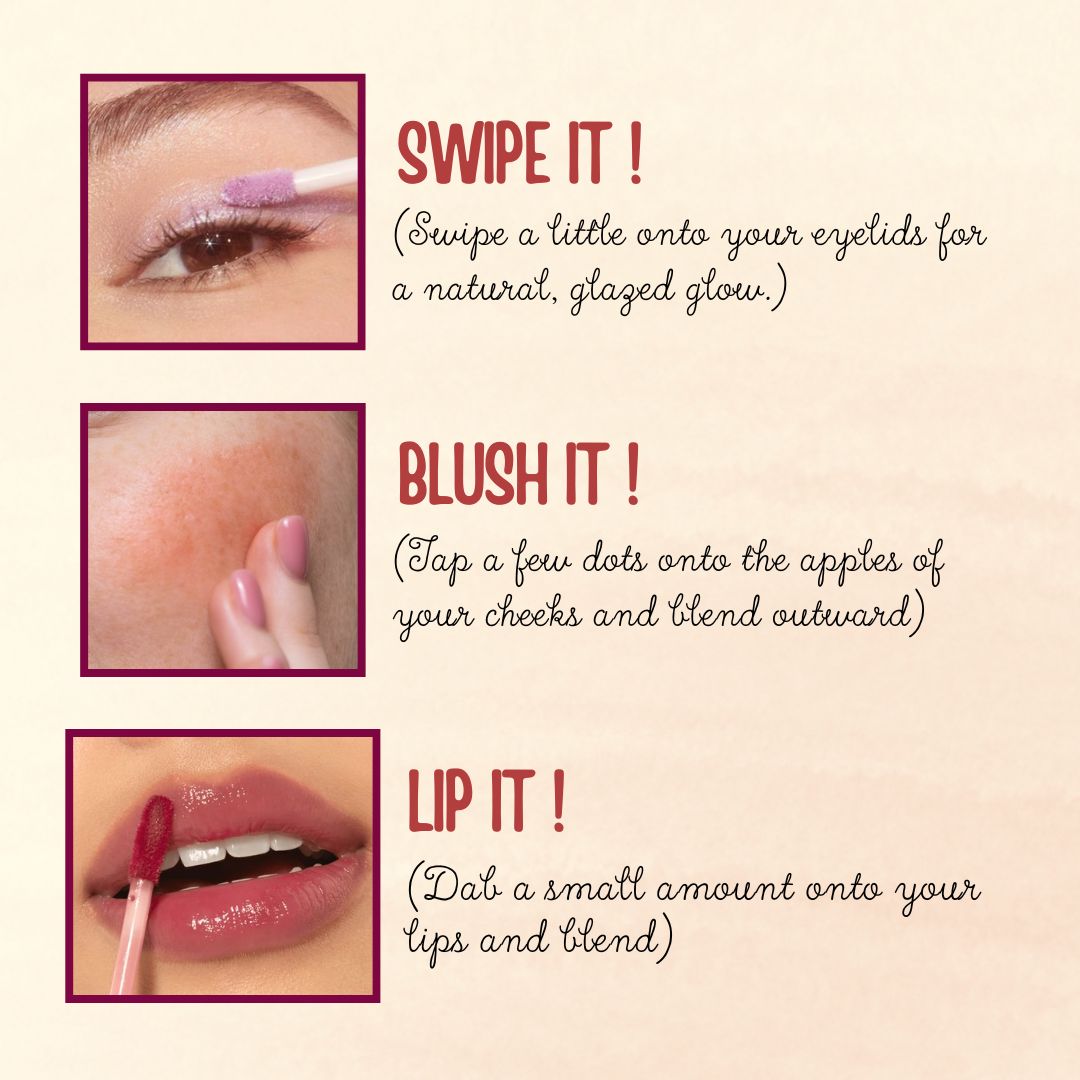 SWIPE IT !

(Swipe a little onto your eyelids for a natural, glazed glow.)

BLUSH IT !

(Tap a few dots onto the apples of your cheeks and blend outward)

LIP IT !

(Dab a small amount onto your lips and blend)